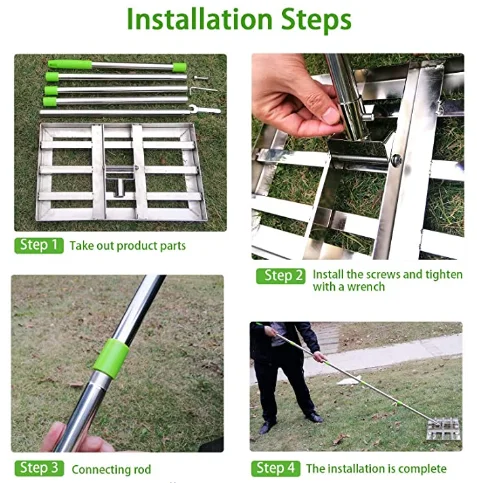 Installation Steps

Step 1 Take out product parts

Step 2 Install the screws and tighten with a wrench

Step 3 Connecting rod

Step 4 The installation is complete