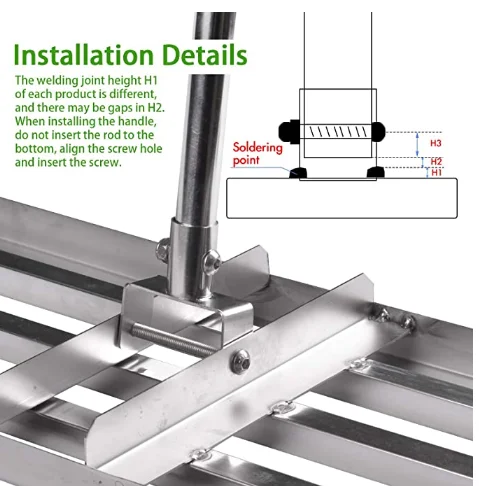 Installation Details

The welding joint height H1 of each product is different, and there may be gaps in H2. When installing the handle, do not insert the rod to the bottom, align the screw hole and insert the screw.

Soldering point

H3
H2
H1