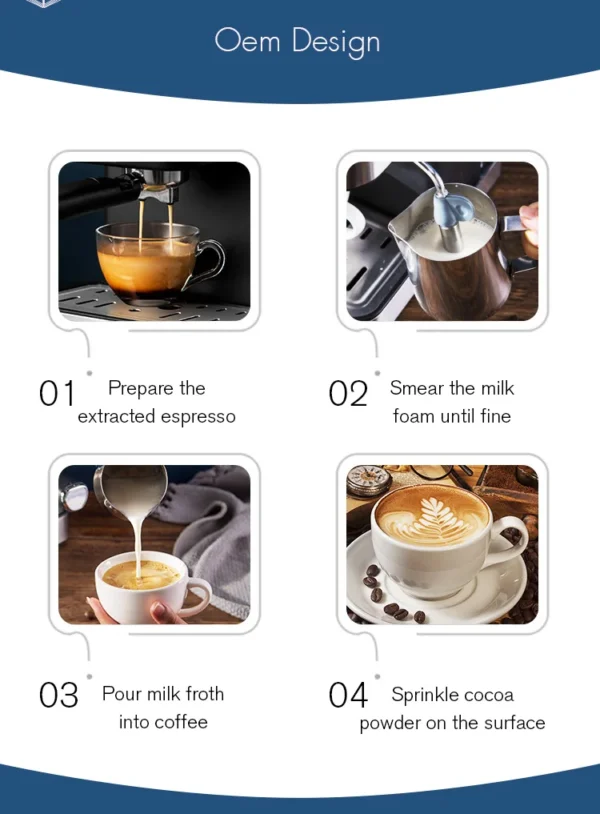 Oem Design

01 Prepare the extracted espresso

02 Smear the milk foam until fine

03 Pour milk froth into coffee

04 Sprinkle cocoa powder on the surface